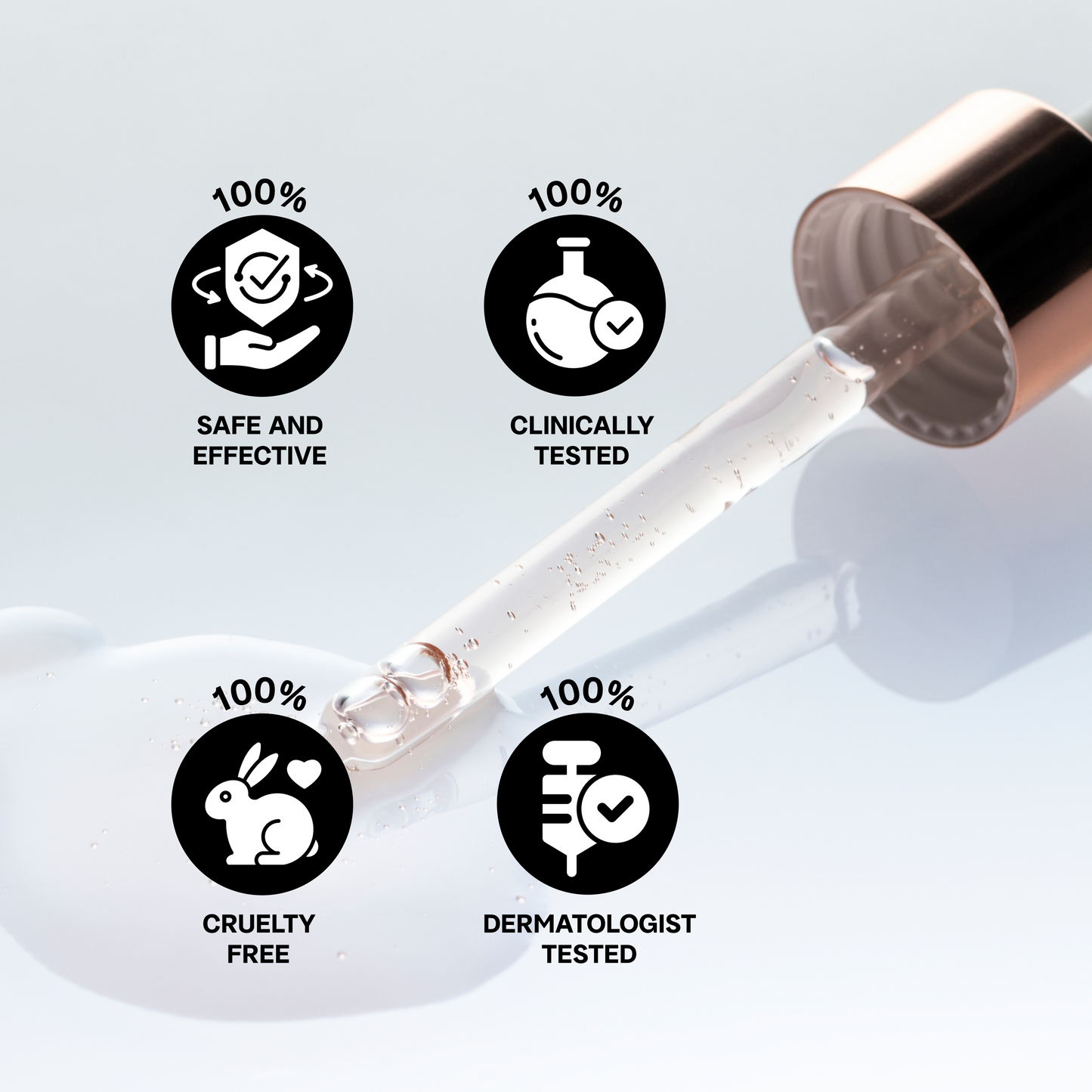 100%

SAFE AND EFFECTIVE

100%

CLINICALLY TESTED

100%

CRUELTY FREE

100%

DERMATOLOGIST TESTED